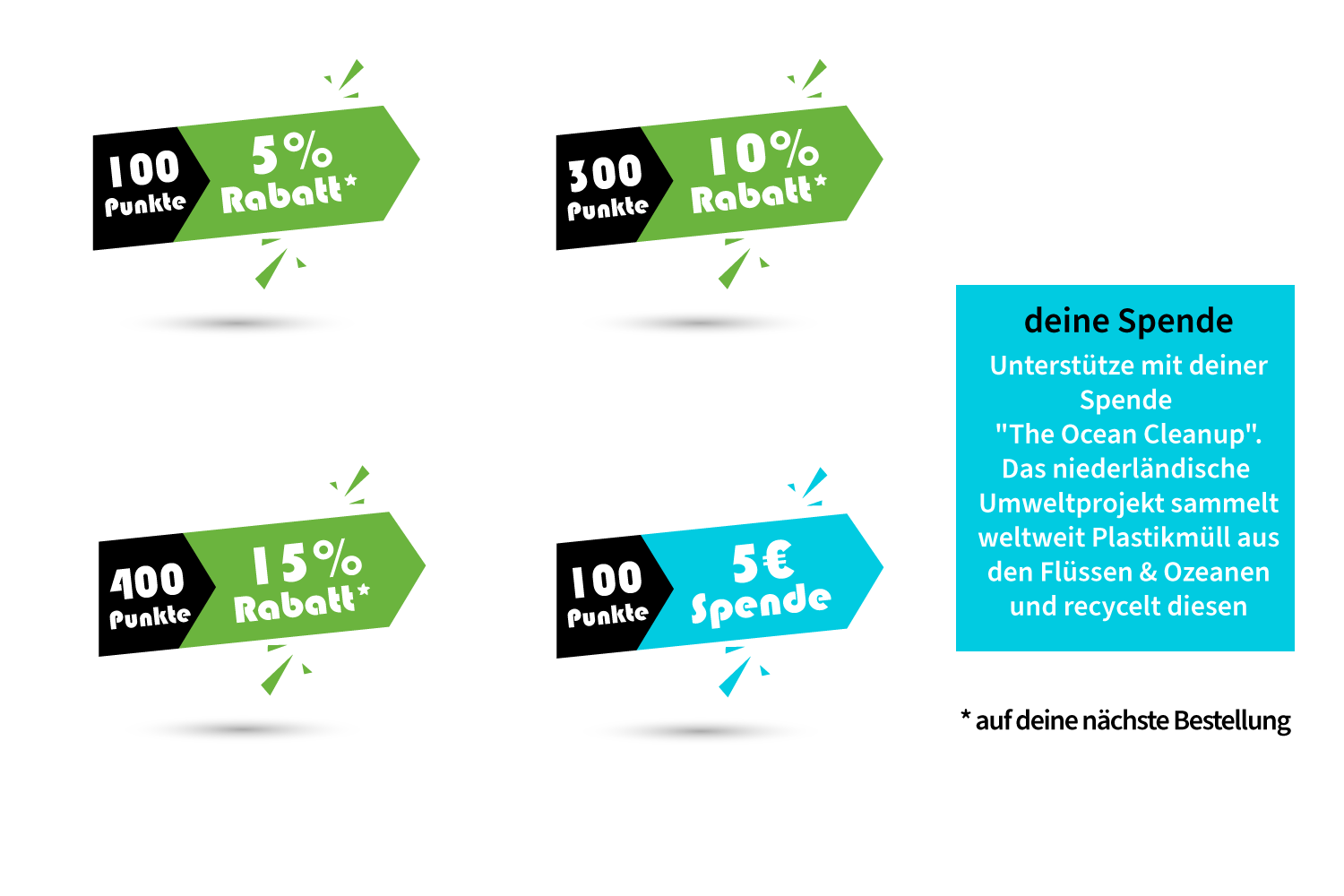 100 Punkte

5% Rabatt*

300 Punkte

10% Rabatt*

400 Punkte

15% Rabatt*

100 Punkte

5€ Spende

deine Spende

Unterstütze mit deiner Spende "The Ocean Cleanup". Das niederländische Umweltprojekt sammelt weltweit Plastikmüll aus den Flüssen & Ozeanen und recycelt diesen

* auf deine nächste Bestellung